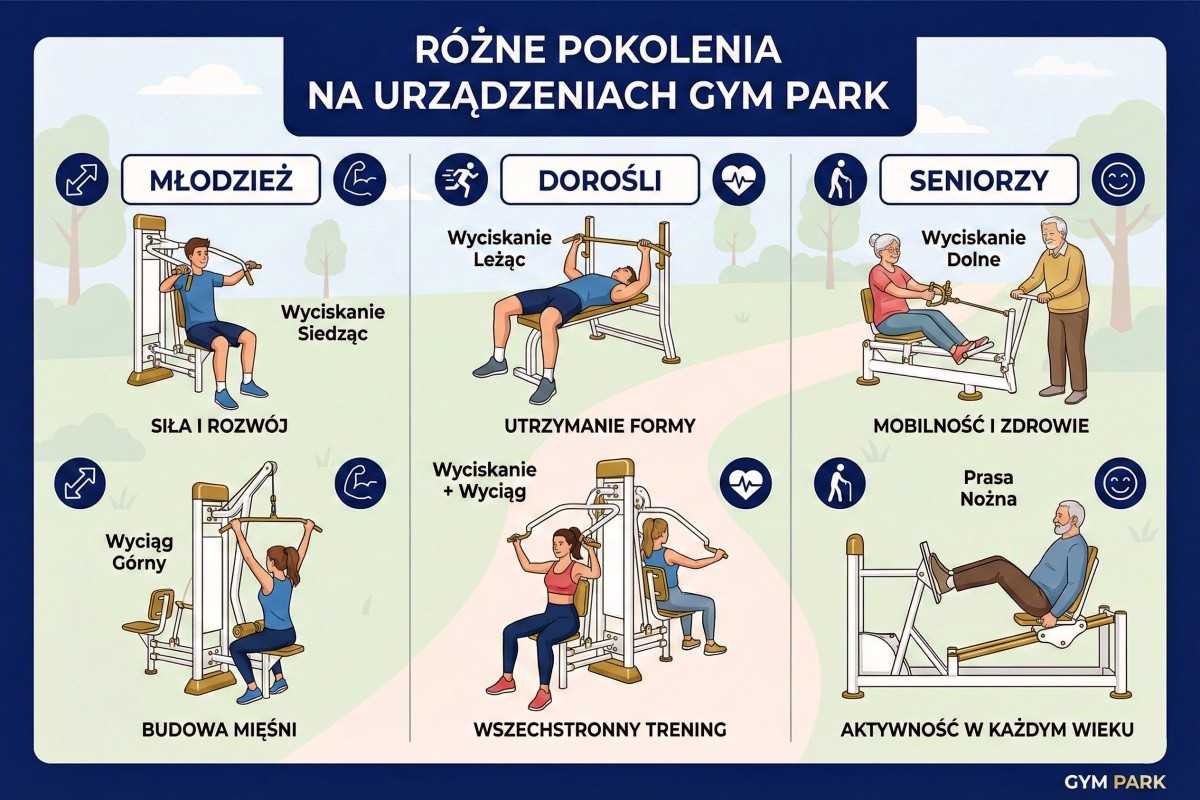 RÓŻNE POKOLENIA
NA URZĄDZENIACH GYM PARK

MŁODZIEŻ

Wyciskanie Siedząc

SIŁA I ROZWÓJ

Wyciąg Górny

BUDOWA MIĘŚNI

DOROŚLI

Wyciskanie Leżąc

UTRZYMANIE FORMY

Wyciskanie + Wyciąg

WSZECHSTRONNY TRENING

SENIORZY

Wyciskanie Dolne

MOBILNOŚĆ I ZDROWIE

Prasa Nożna

AKTYWNOŚĆ W KAŻDYM WIEKU

GYM PARK